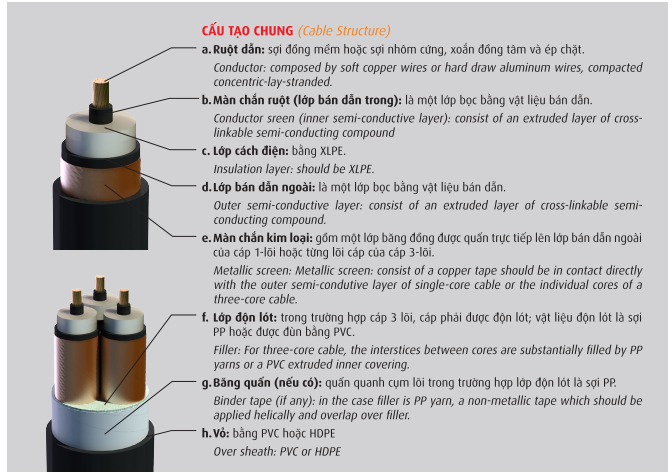 CẤU TẠO CHUNG (Cable Structure)

a. Ruột dẫn: sợi đồng mềm hoặc sợi nhôm cứng, xoắn đồng tâm và ép chặt.

Conductor: composed by soft copper wires or hard draw aluminum wires, compacted concentric-lay-stranded.

b. Màn chắn ruột (lớp bán dẫn trong): là một lớp bọc bằng vật liệu bán dẫn.

Conductor sreen (inner semi-conductive layer): consist of an extruded layer of cross-linkable semi-conducting compound

c. Lớp cách điện: bằng XLPE.

Insulation layer: should be XLPE.

d. Lớp bán dẫn ngoài: là một lớp bọc bằng vật liệu bán dẫn.

Outer semi-conductive layer: consist of an extruded layer of cross-linkable semi-conducting compound.

e. Màn chắn kim loại: gồm một lớp băng đồng được quấn trực tiếp lên lớp bán dẫn ngoài của cáp 1-lõi hoặc từng lõi cáp của cáp 3-lõi.

Metallic screen: Metallic screen: consist of a copper tape should be in contact directly with the outer semi-condutive layer of single-core cable or the individual cores of a three-core cable.

f. Lớp độn lót: trong trường hợp cáp 3 lõi, cáp phải được độn lót; vật liệu độn lót là sợi PP hoặc được đùn bằng PVC.

Filler: For three-core cable, the interstices between cores are substantially filled by PP yarns or a PVC extruded inner covering.

g. Băng quấn (nếu có): quấn quanh cụm lõi trong trường hợp lớp độn lót là sợi PP.

Binder tape (if any): in the case filler is PP yarn, a non-metallic tape which should be applied helically and overlap over filler.

h. Vỏ: bằng PVC hoặc HDPE

Over sheath: PVC or HDPE